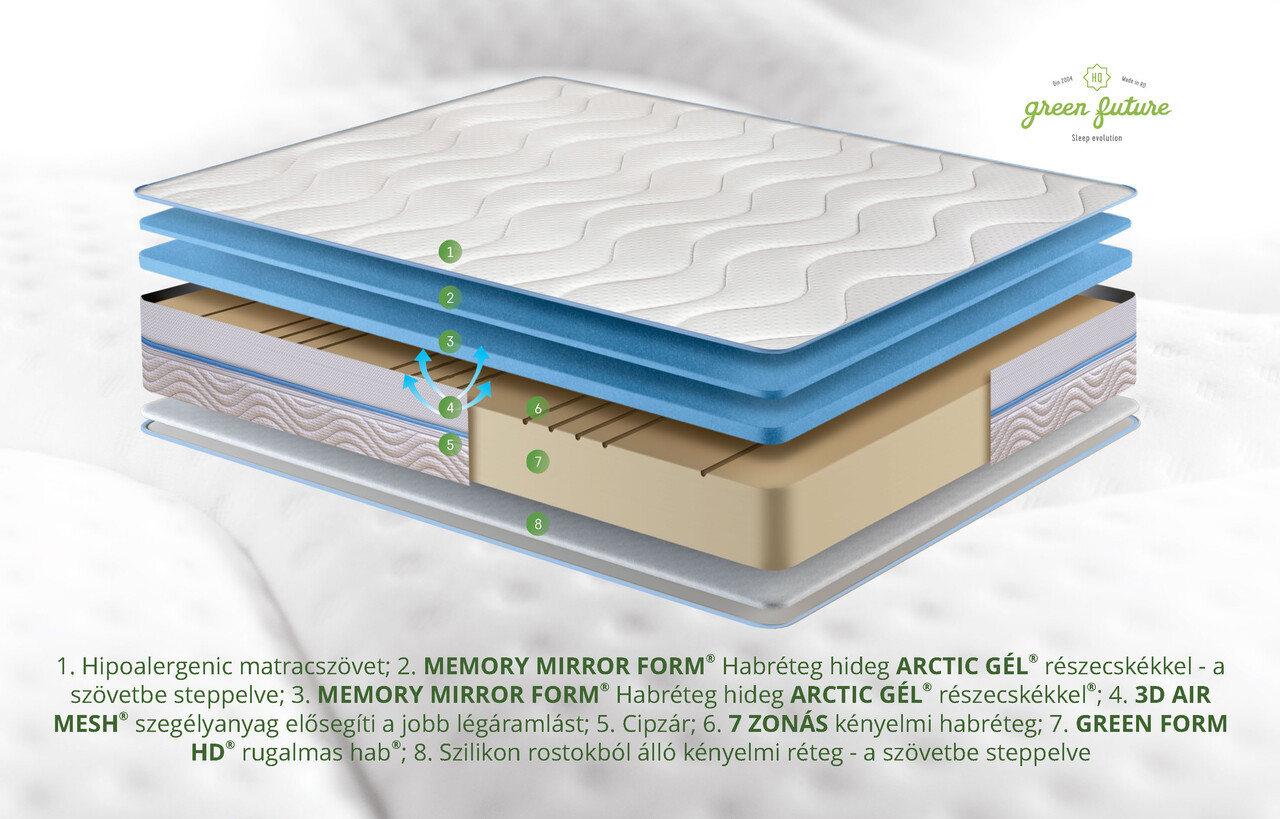 Din 2004 HQ Made in RO
green future
Sleep evolution

1
2
3
4
5
6
7
8

1. Hipoalergenic matracszövet; 2. MEMORY MIRROR FORM® Habréteg hideg ARCTIC GÉL® részecskékkel - a szövetbe steppelve; 3. MEMORY MIRROR FORM® Habréteg hideg ARCTIC GÉL® részecskékkel®; 4. 3D AIR MESH® szegélyanyag elősegíti a jobb légáramlást; 5. Cipzár; 6. 7 ZONÁS kényelmi habréteg; 7. GREEN FORM HD® rugalmas hab®; 8. Szilikon rostokból álló kényelmi réteg - a szövetbe steppelve